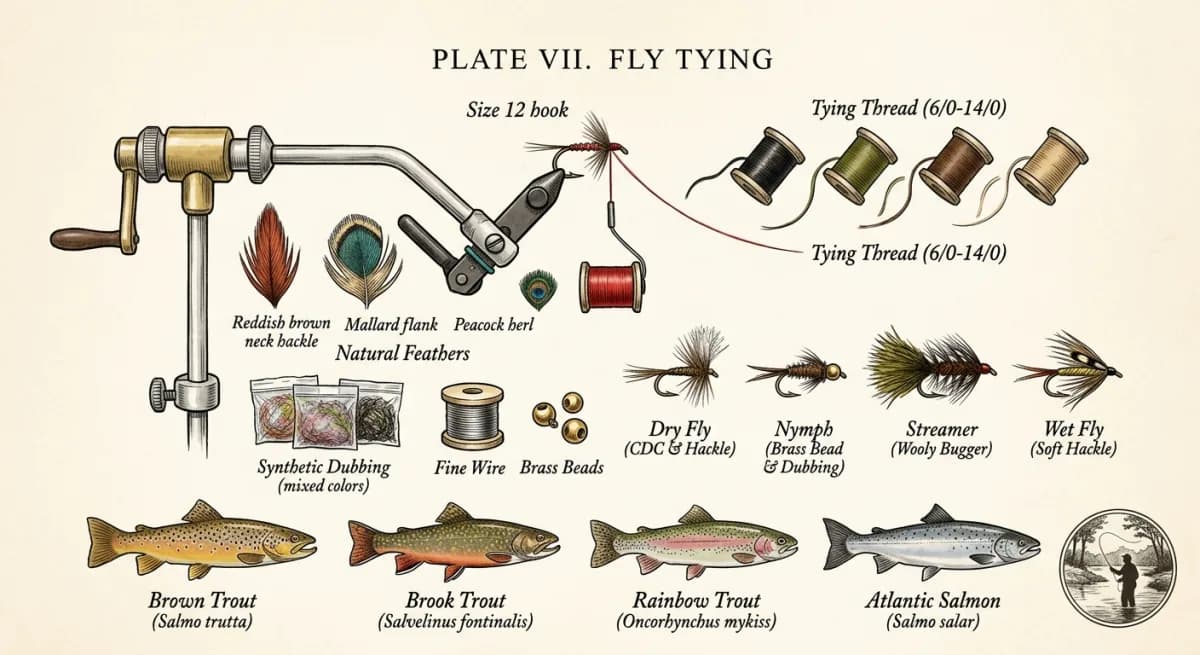 PLATE VII. FLY TYING

Size 12 hook

Tying Thread (6/0-14/0)

Tying Thread (6/0-14/0)

Reddish brown neck hackle

Mallard flank

Peacock herl

Natural Feathers

Synthetic Dubbing (mixed colors)

Fine Wire

Brass Beads

Dry Fly (CDC & Hackle)

Nymph (Brass Bead & Dubbing)

Streamer (Wooly Bugger)

Wet Fly (Soft Hackle)

Brown Trout (Salmo trutta)

Brook Trout (Salvelinus fontinalis)

Rainbow Trout (Oncorhynchus mykiss)

Atlantic Salmon (Salmo salar)